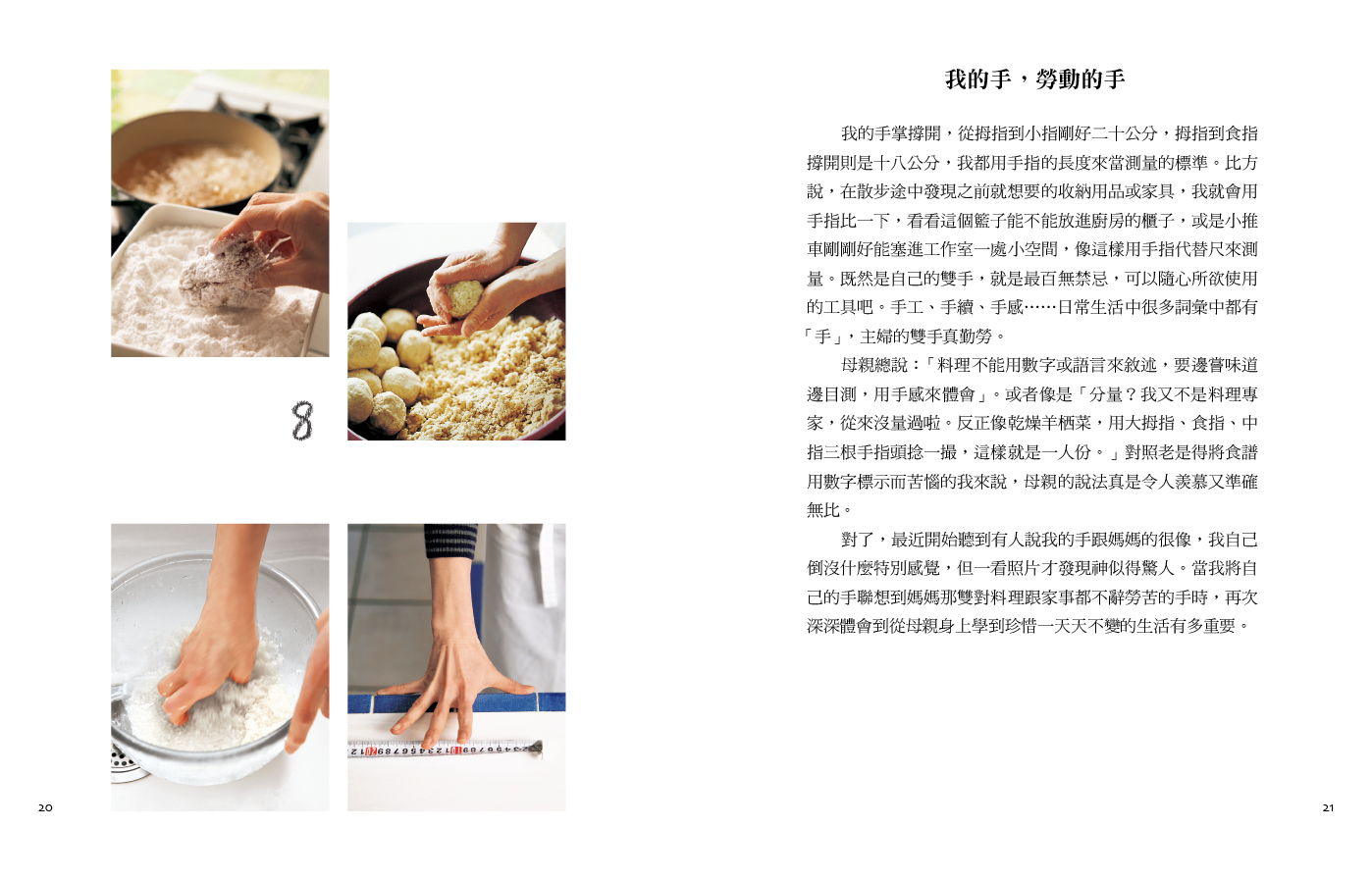 8

20

我的手，勞動的手

我的手掌撐開，從拇指到小指剛好二十公分，拇指到食指撐開則是十八公分，我都用手指的長度來當測量的標準。比方說，在散步途中發現之前就想要的收納用品或家具，我就會用手指比一下，看看這個籃子能不能放進廚房的櫃子，或是小推車剛剛好能塞進工作室一處小空間，像這樣用手指代替尺來測量。既然是自己的雙手，就是最百無禁忌，可以隨心所欲使用的工具吧。手工、手續、手感……日常生活中很多詞彙中都有「手」，主婦的雙手真勤勞。

母親總說：「料理不能用數字或語言來敘述，要邊嘗味道邊目測，用手感來體會」。或者像是「分量？我又不是料理專家，從來沒量過啦。反正像乾燥羊栖菜，用大拇指、食指、中指三根手指頭捻一撮，這樣就是一人份。」對照老是得將食譜用數字標示而苦惱的我來說，母親的說法真是令人羨慕又準確無比。

對了，最近開始聽到有人說我的手跟媽媽的很像，我自己倒沒什麼特別感覺，但一看照片才發現神似得驚人。當我將自己的手聯想到媽媽那雙對料理跟家事都不辭勞苦的手時，再次深深體會到從母親身上學到珍惜一天天不變的生活有多重要。

21